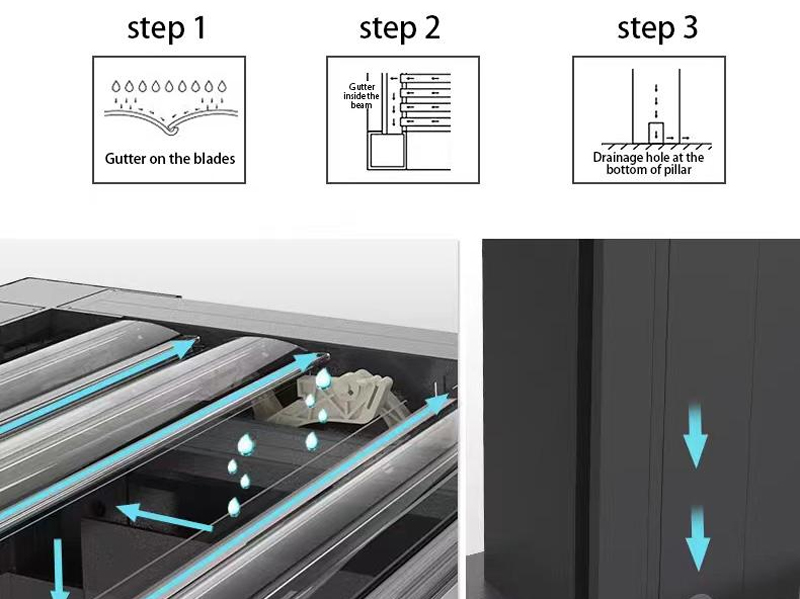 step 1

Gutter on the blades

step 2

Gutter inside the beam

step 3

Drainage hole at the bottom of pillar