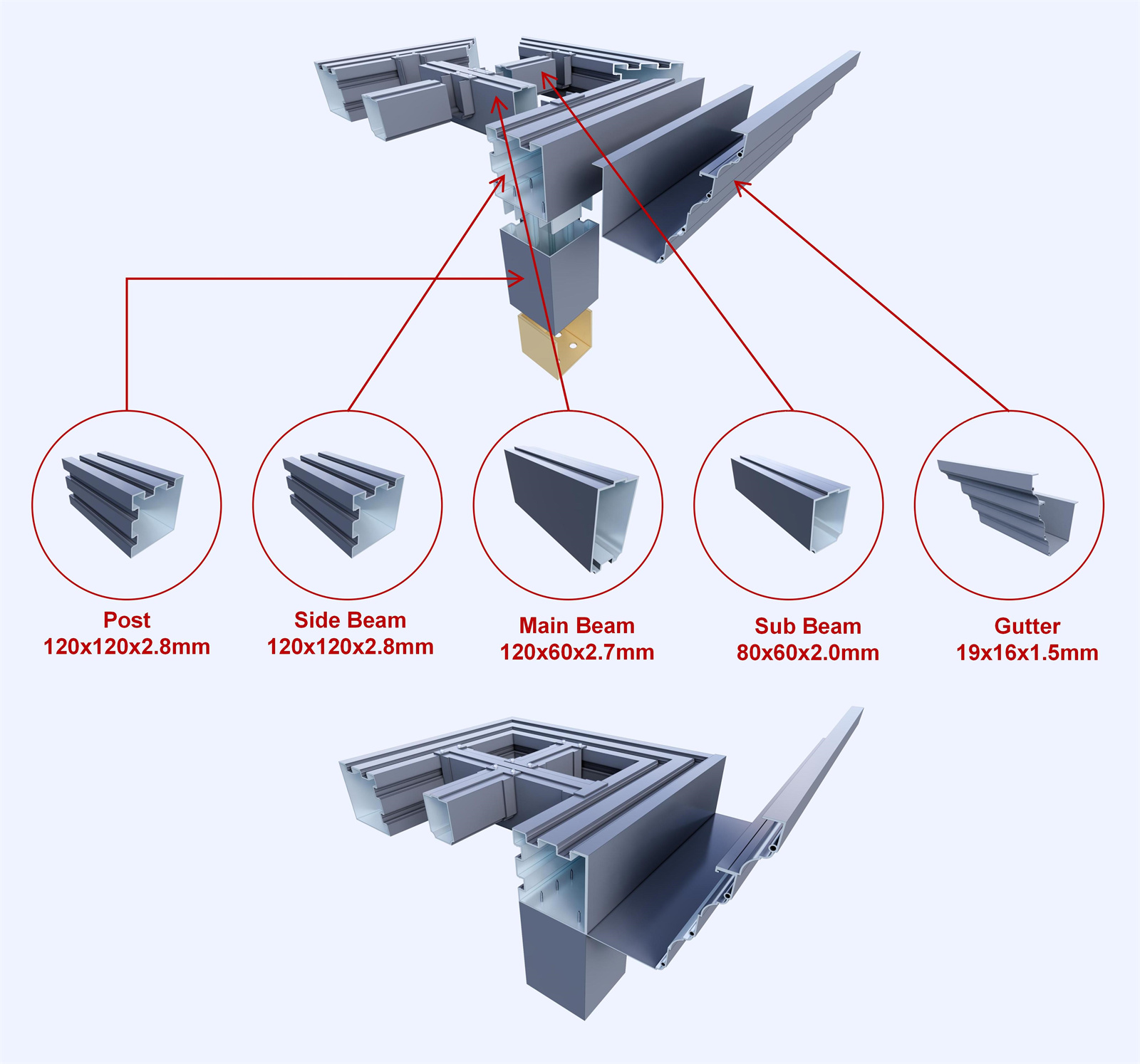 Post
120x120x2.8mm

Side Beam
120x120x2.8mm

Main Beam
120x60x2.7mm

Sub Beam
80x60x2.0mm

Gutter
19x16x1.5mm