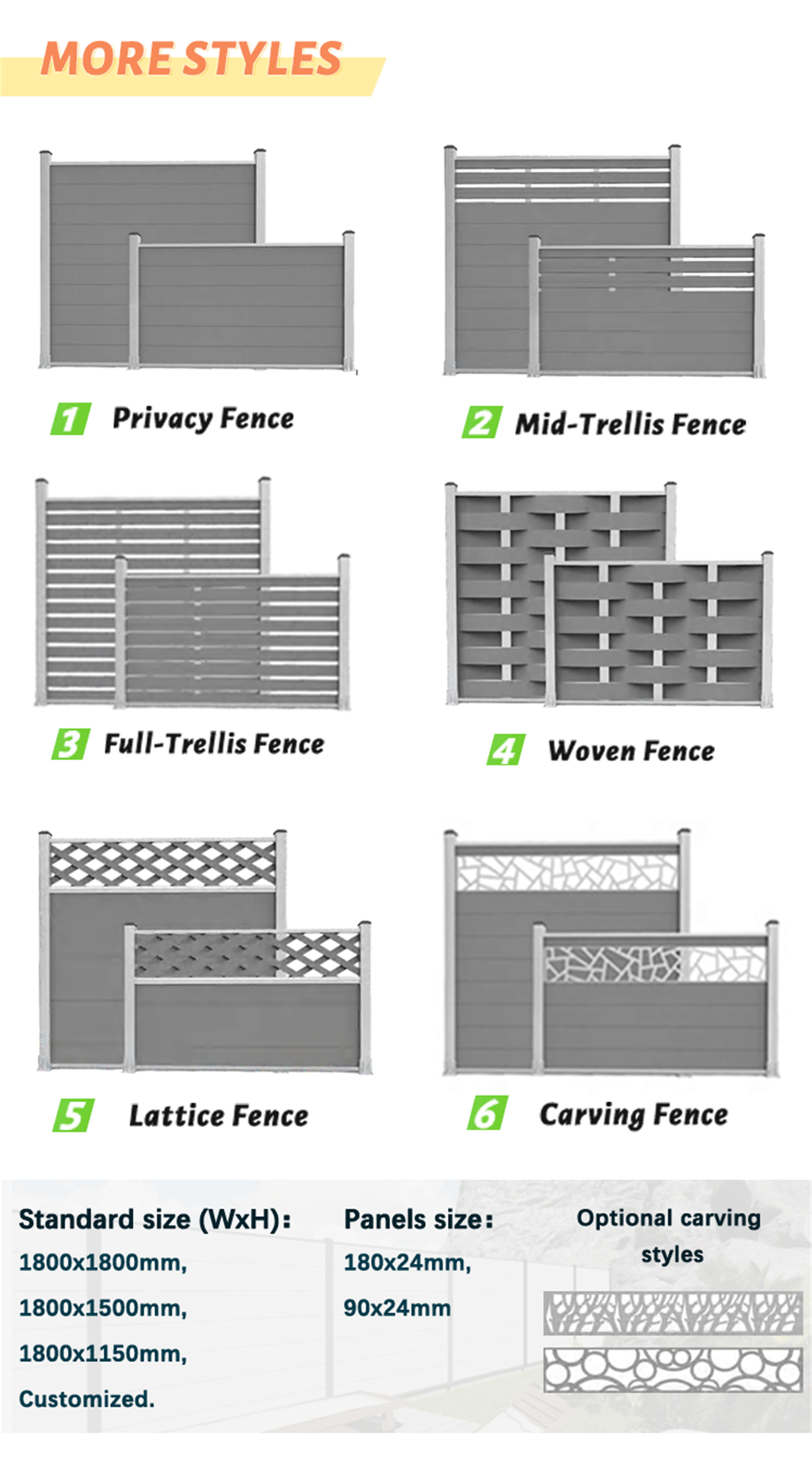 MORE STYLES

1 Privacy Fence

2 Mid-Trellis Fence

3 Full-Trellis Fence

4 Woven Fence

5 Lattice Fence

6 Carving Fence

Standard size (WxH):
1800x1800mm,
1800x1500mm,
1800x1150mm,
Customized.

Panels size:
180x24mm,
90x24mm

Optional carving styles